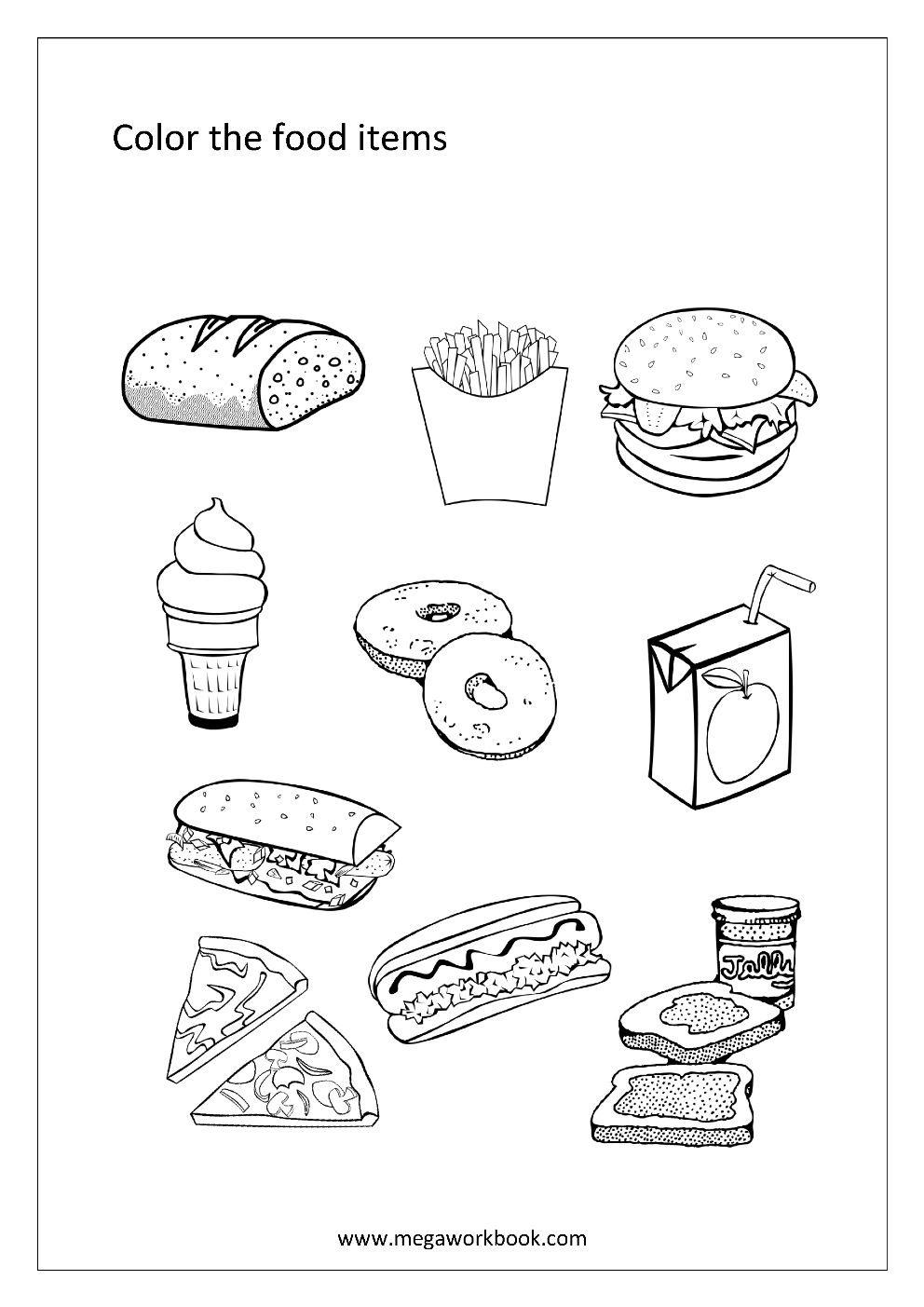 Color the food items

Jelly

www.megaworkbook.com