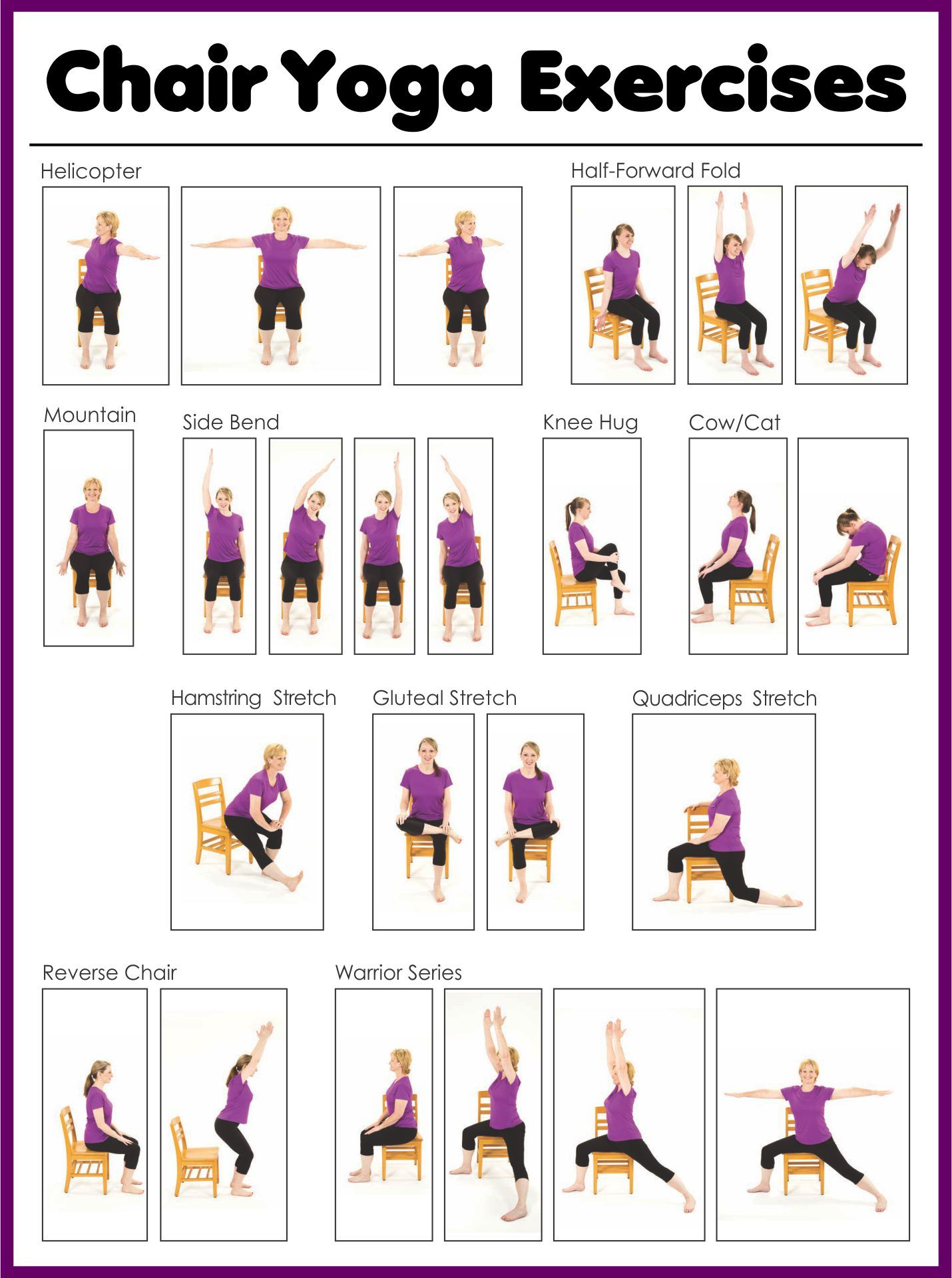 Chair Yoga Exercises

Helicopter

Half-Forward Fold

Mountain

Side Bend

Knee Hug

Cow/Cat

Hamstring Stretch

Gluteal Stretch

Quadriceps Stretch

Reverse Chair

Warrior Series