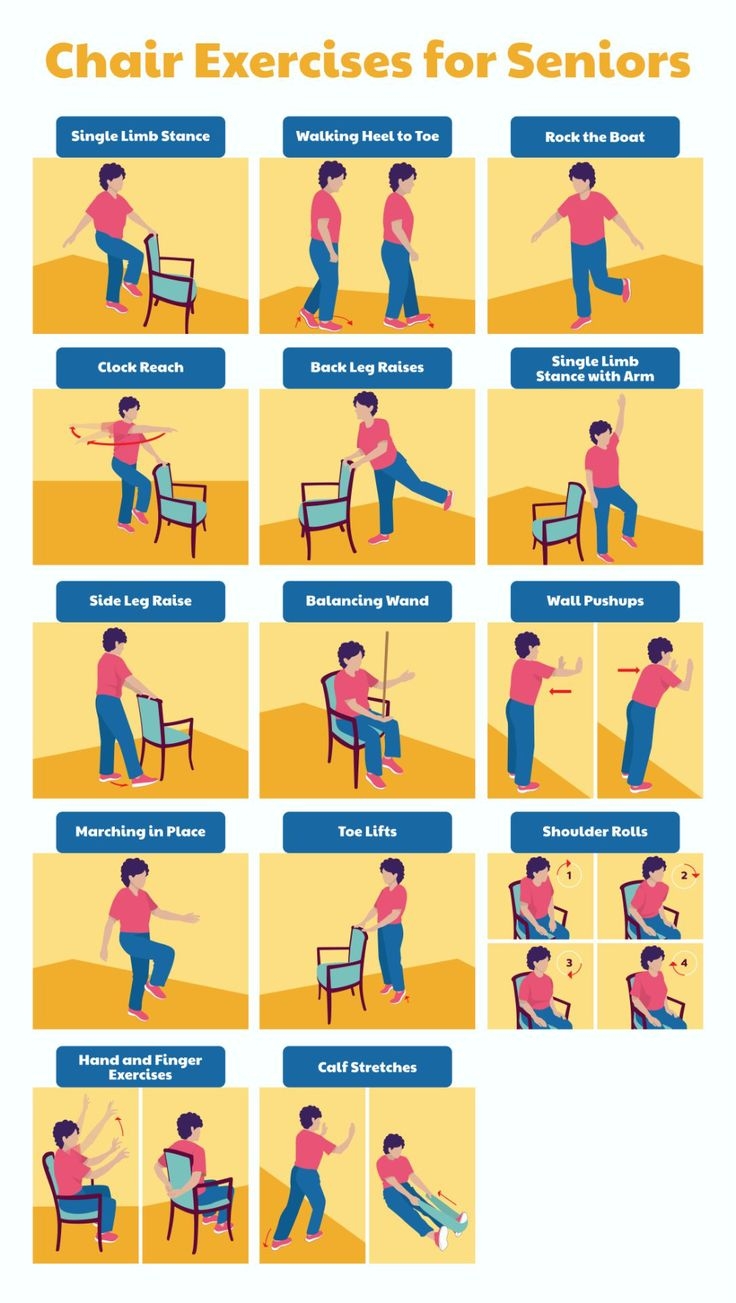 Chair Exercises for Seniors

Single Limb Stance

Walking Heel to Toe

Rock the Boat

Clock Reach

Back Leg Raises

Single Limb Stance with Arm

Side Leg Raise

Balancing Wand

Wall Pushups

Marching in Place

Toe Lifts

Shoulder Rolls

1

2

3

4

Hand and Finger Exercises

Calf Stretches