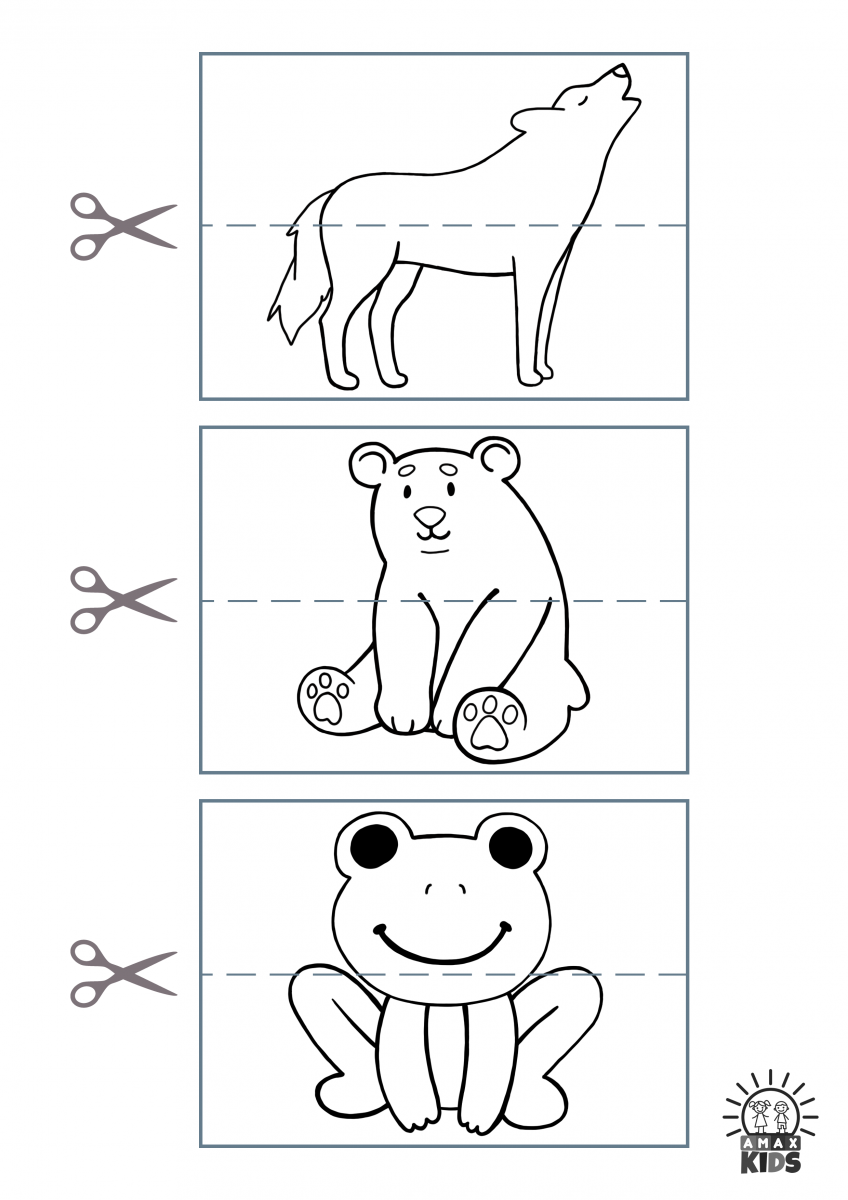 AMAX KIDS