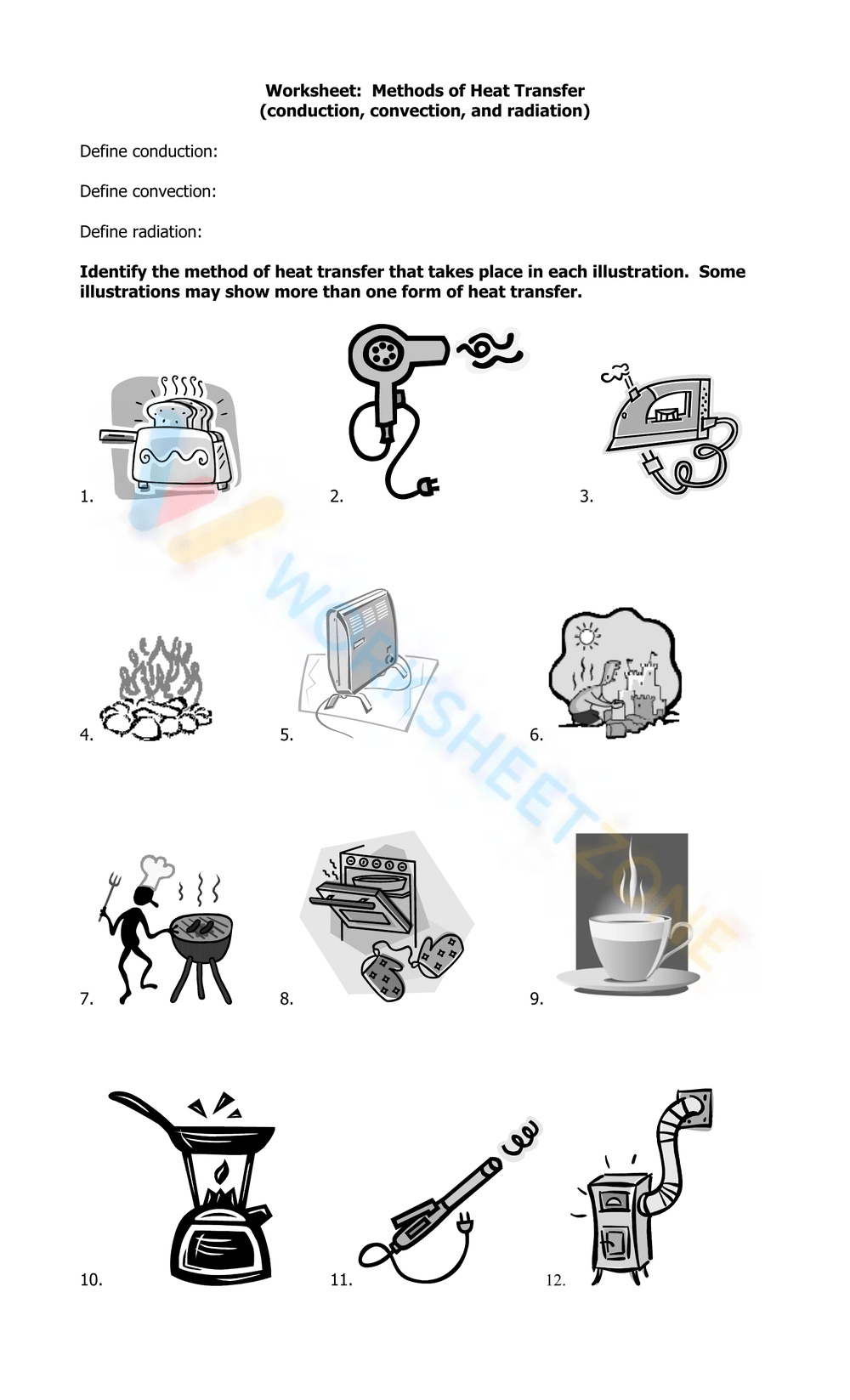 Worksheet: Methods of Heat Transfer
(conduction, convection, and radiation)

Define conduction:

Define convection:

Define radiation:

Identify the method of heat transfer that takes place in each illustration. Some illustrations may show more than one form of heat transfer.

1.

2.

3.

4.

5.

6.

7.

8.

9.

10.

11.

12.

WORKSHEETZONE