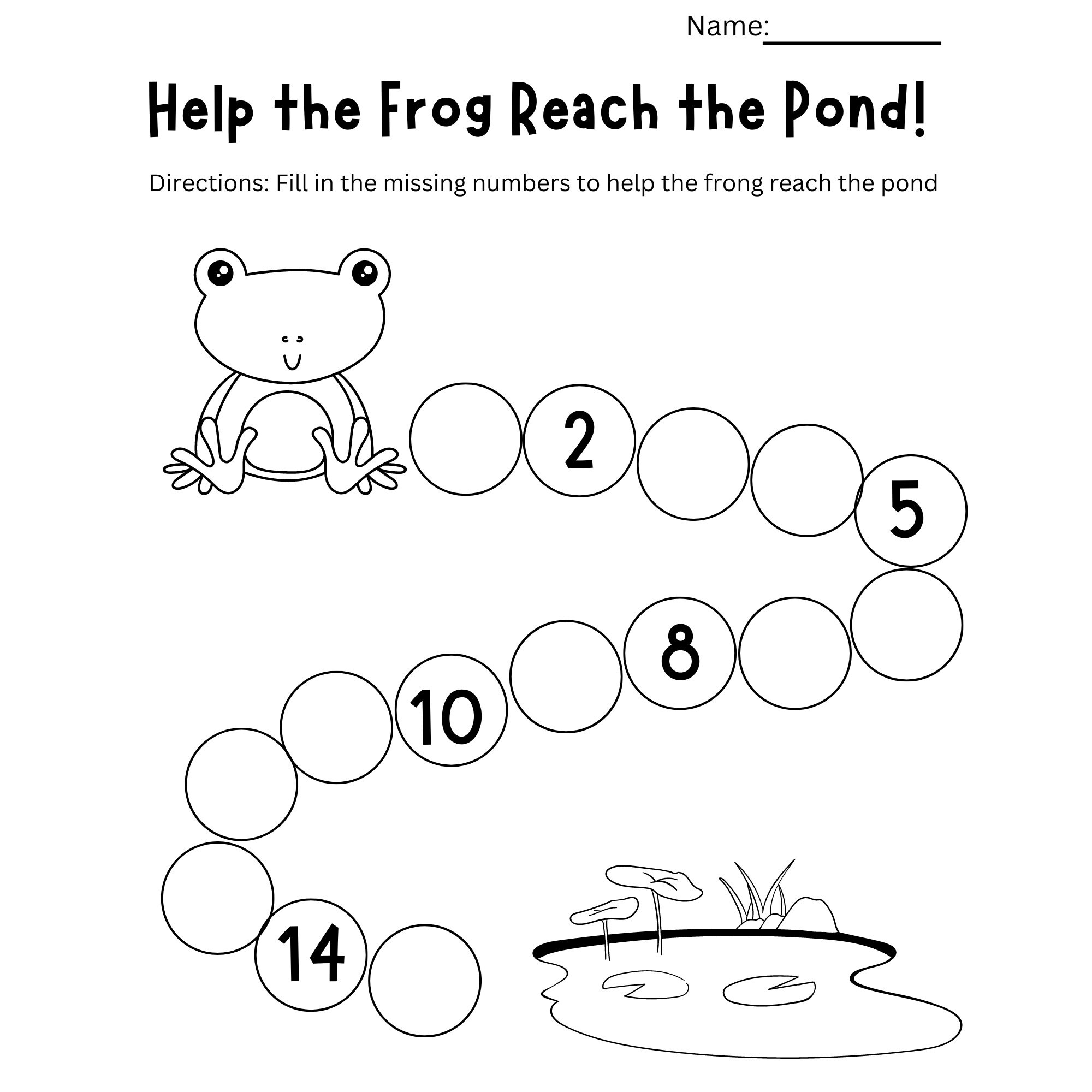 Name:____________

Help the Frog Reach the Pond!

Directions: Fill in the missing numbers to help the frong reach the pond

2

5

8

10

14